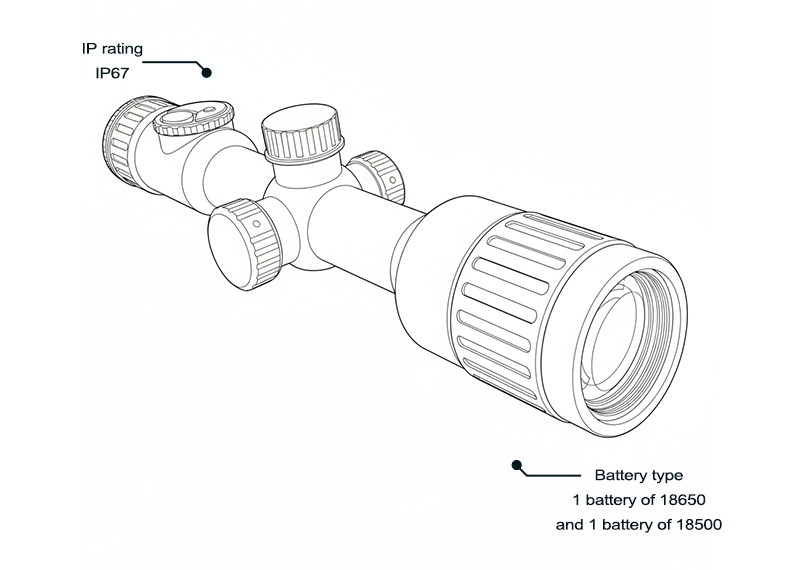 IP rating
IP67

Battery type
1 battery of 18650
and 1 battery of 18500