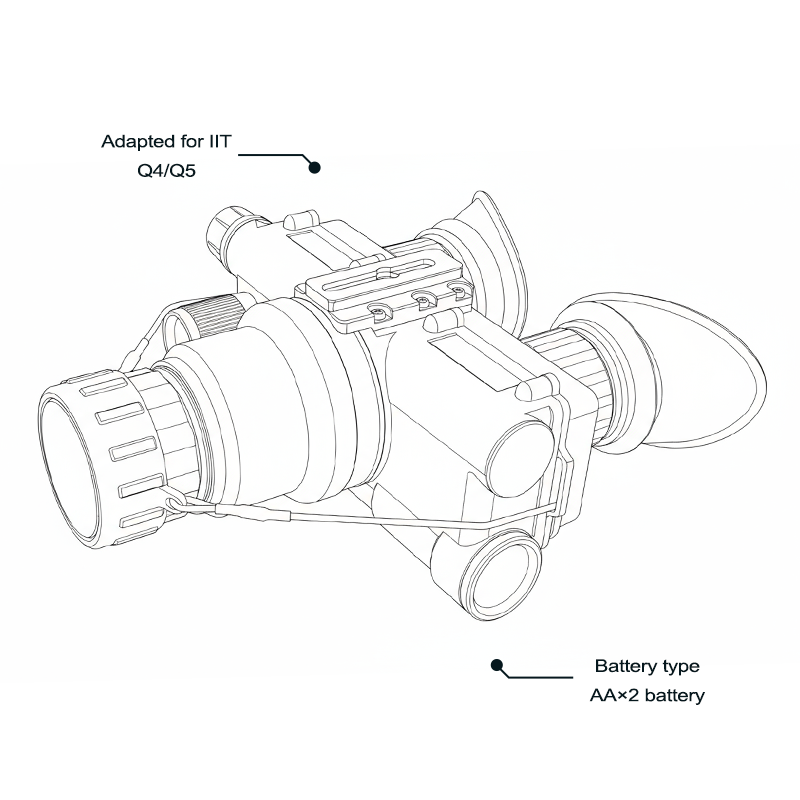 Adapted for IIT
Q4/Q5

Battery type
AA×2 battery