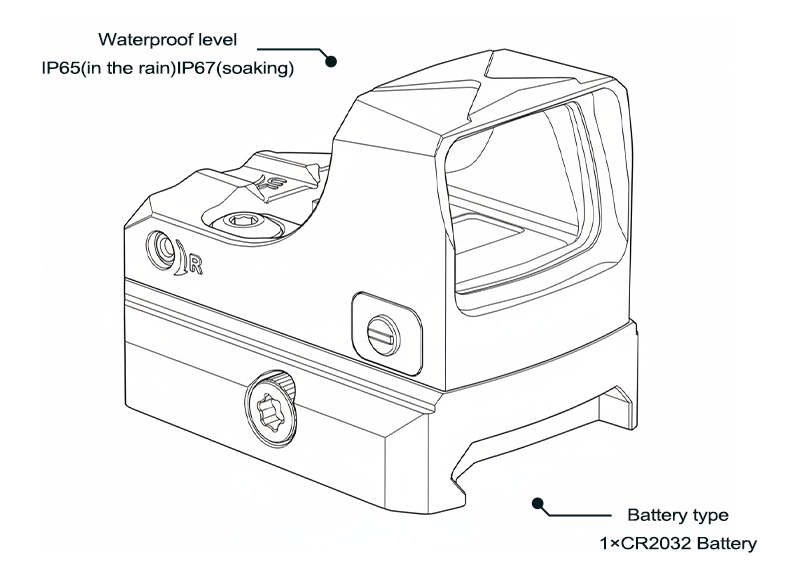 Waterproof level
IP65(in the rain)IP67(soaking)

R

Battery type
1×CR2032 Battery