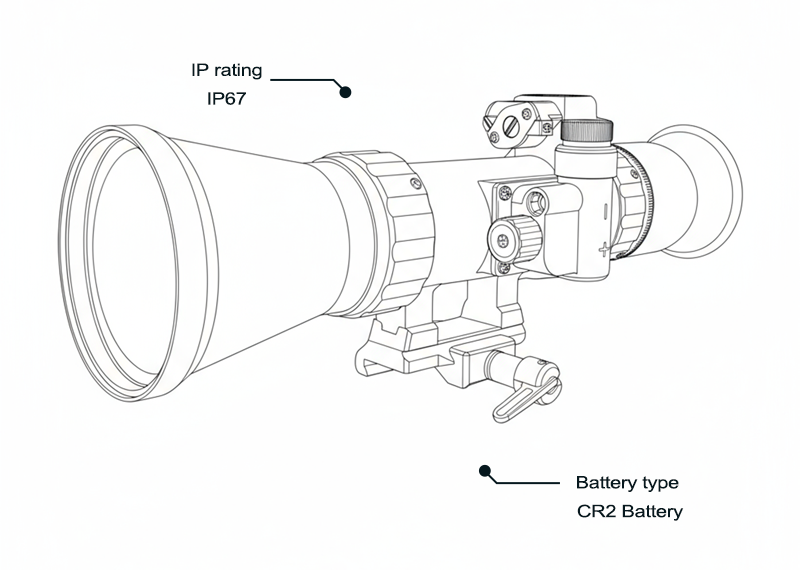 IP rating
IP67

Battery type
CR2 Battery