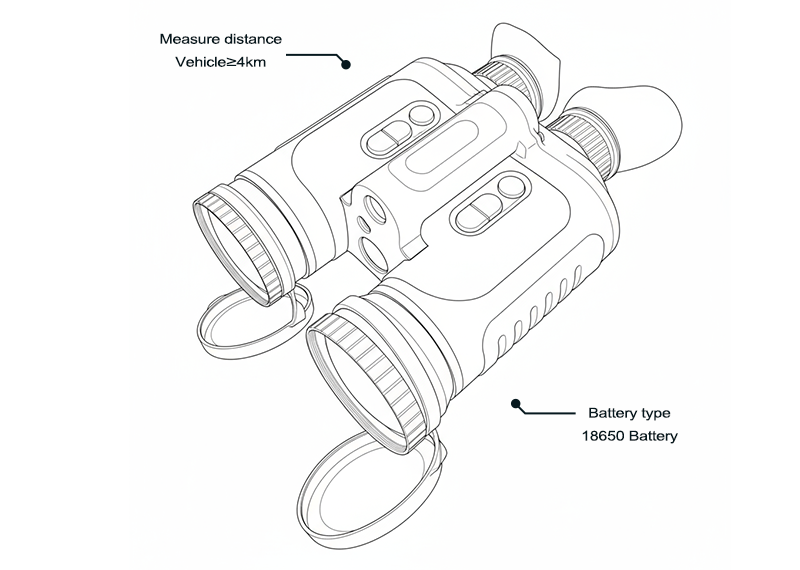 Measure distance
Vehicle≥4km

Battery type
18650 Battery